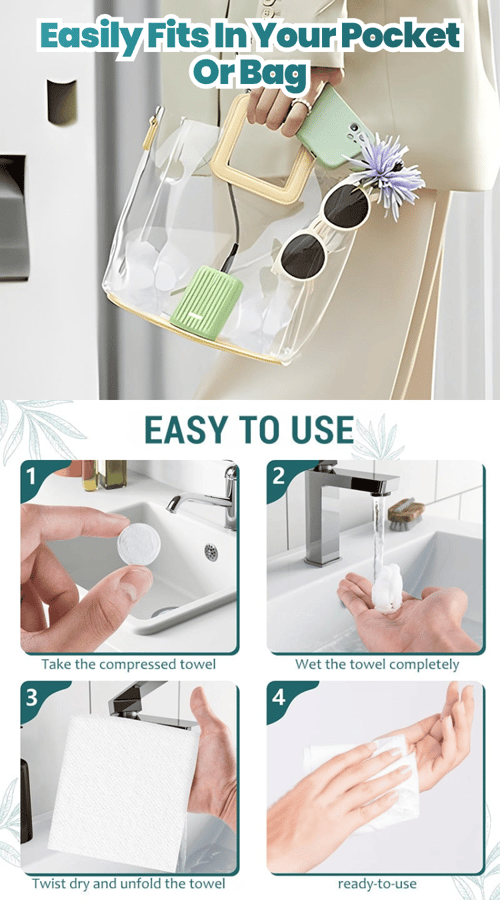 Easily Fits In Your Pocket Or Bag

EASY TO USE

1
Take the compressed towel

2
Wet the towel completely

3
Twist dry and unfold the towel

4
ready-to-use