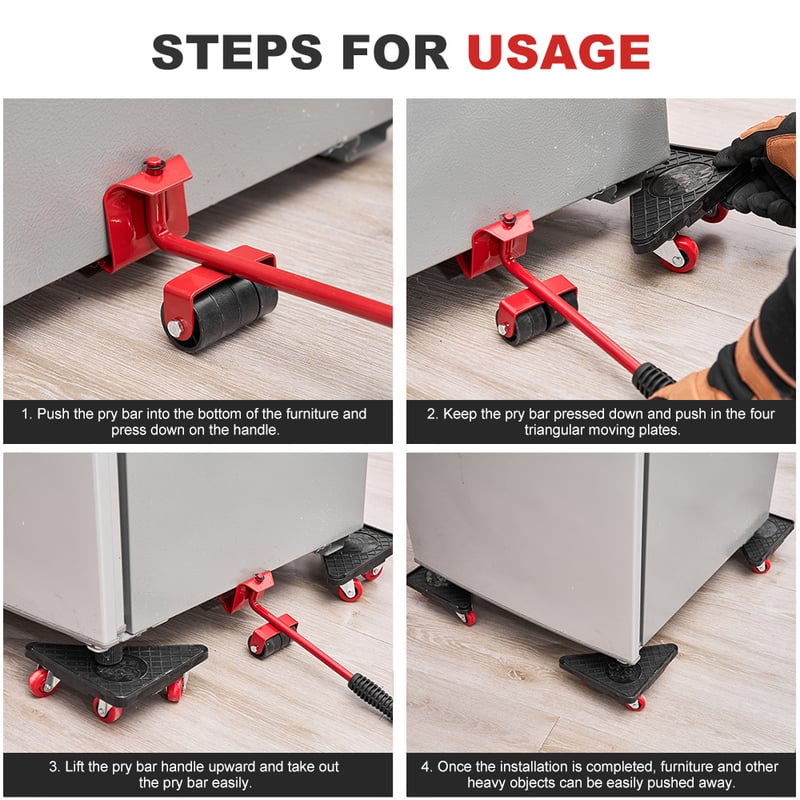 STEPS FOR USAGE

1. Push the pry bar into the bottom of the furniture and press down on the handle.

2. Keep the pry bar pressed down and push in the four triangular moving plates.

3. Lift the pry bar handle upward and take out the pry bar easily.

4. Once the installation is completed, furniture and other heavy objects can be easily pushed away.