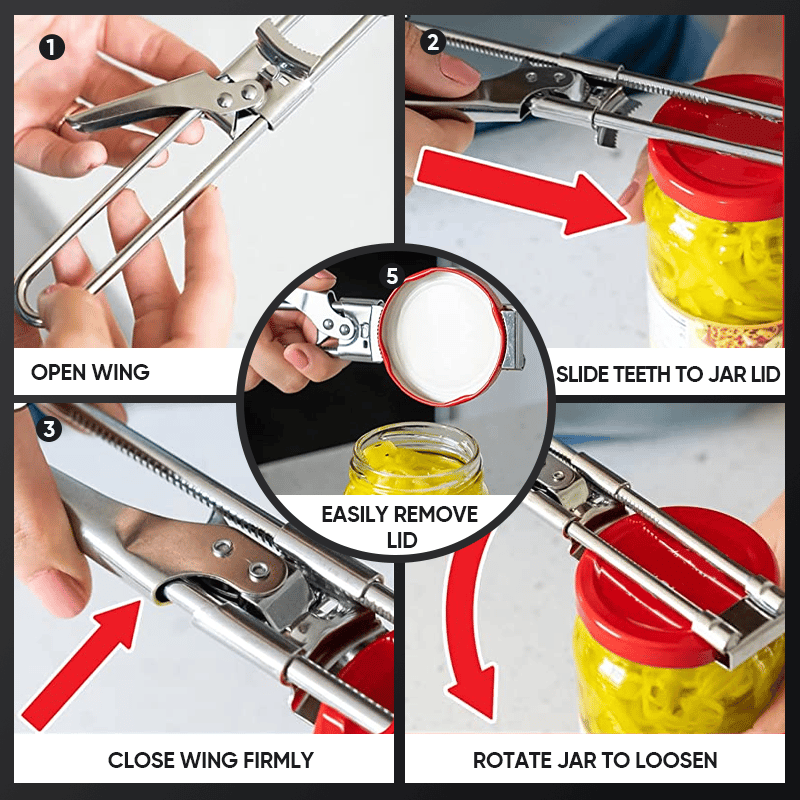 1

OPEN WING

2

SLIDE TEETH TO JAR LID

5

EASILY REMOVE LID

3

CLOSE WING FIRMLY

ROTATE JAR TO LOOSEN