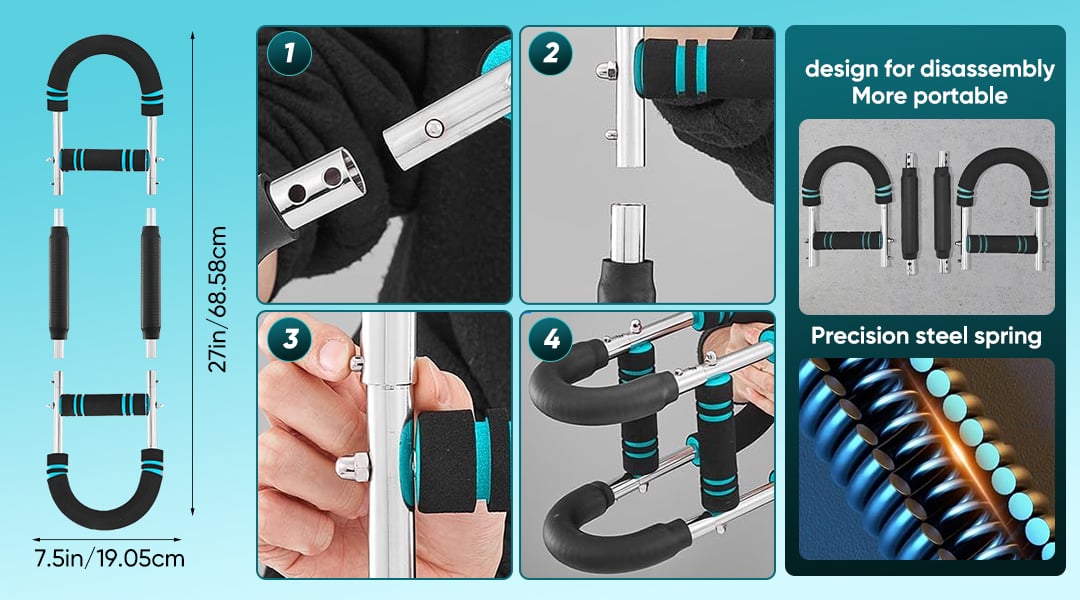 27in/68.58cm

7.5in/19.05cm

1

2

3

4

design for disassembly
More portable

Precision steel spring