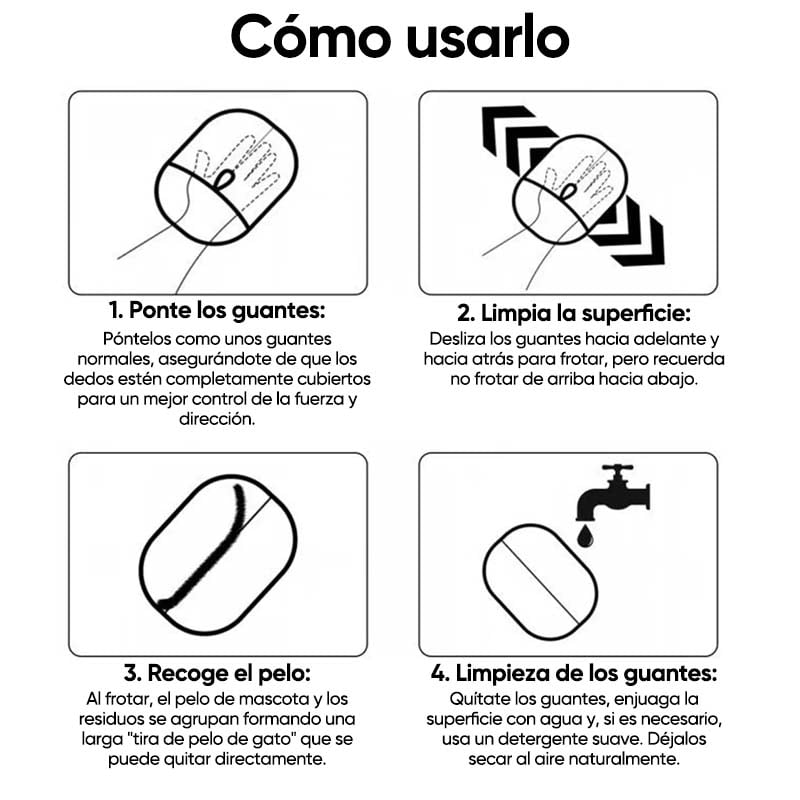 Cómo usarlo

1. Ponte los guantes:
Póntelos como unos guantes normales, asegurándote de que los dedos estén completamente cubiertos para un mejor control de la fuerza y dirección.

2. Limpia la superficie:
Desliza los guantes hacia adelante y hacia atrás para frotar, pero recuerda no frotar de arriba hacia abajo.

3. Recoge el pelo:
Al frotar, el pelo de mascota y los residuos se agrupan formando una larga "tira de pelo de gato" que se puede quitar directamente.

4. Limpieza de los guantes:
Quítate los guantes, enjuaga la superficie con agua y, si es necesario, usa un detergente suave. Déjalos secar al aire naturalmente.