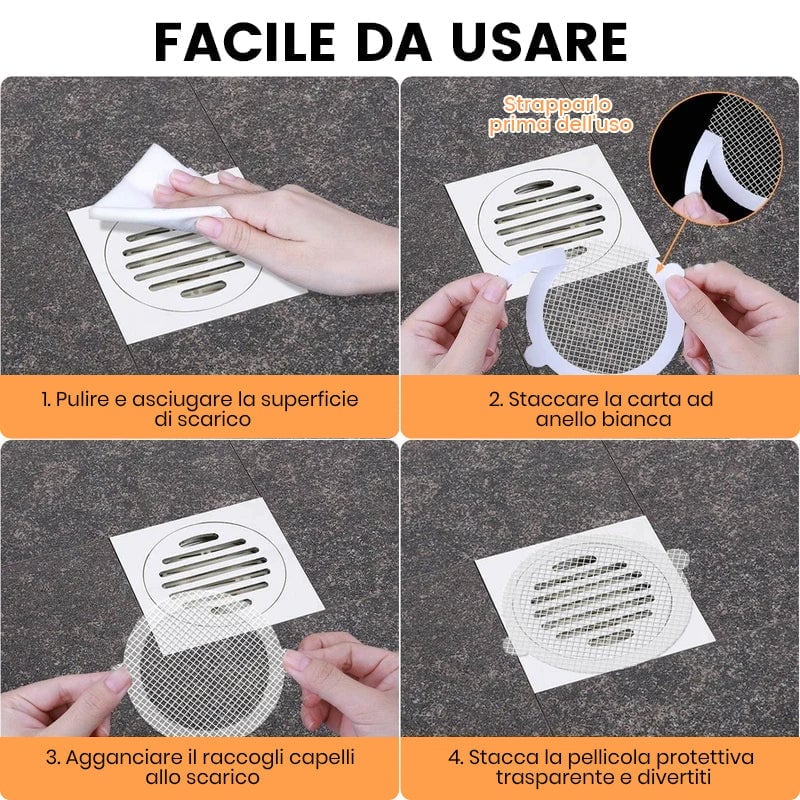 FACILE DA USARE

Strapparlo prima dell'uso

1. Pulire e asciugare la superficie di scarico

2. Staccare la carta ad anello bianca

3. Agganciare il raccogli capelli allo scarico

4. Stacca la pellicola protettiva trasparente e divertiti