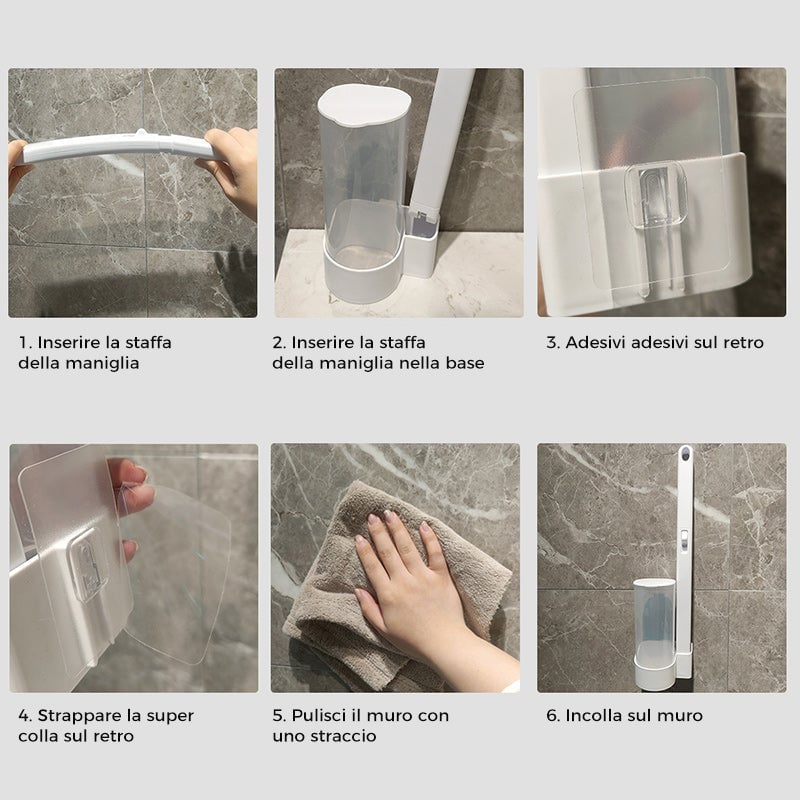 1. Inserire la staffa della maniglia

2. Inserire la staffa della maniglia nella base

3. Adesivi adesivi sul retro

4. Strappare la super colla sul retro

5. Pulisci il muro con uno straccio

6. Incolla sul muro