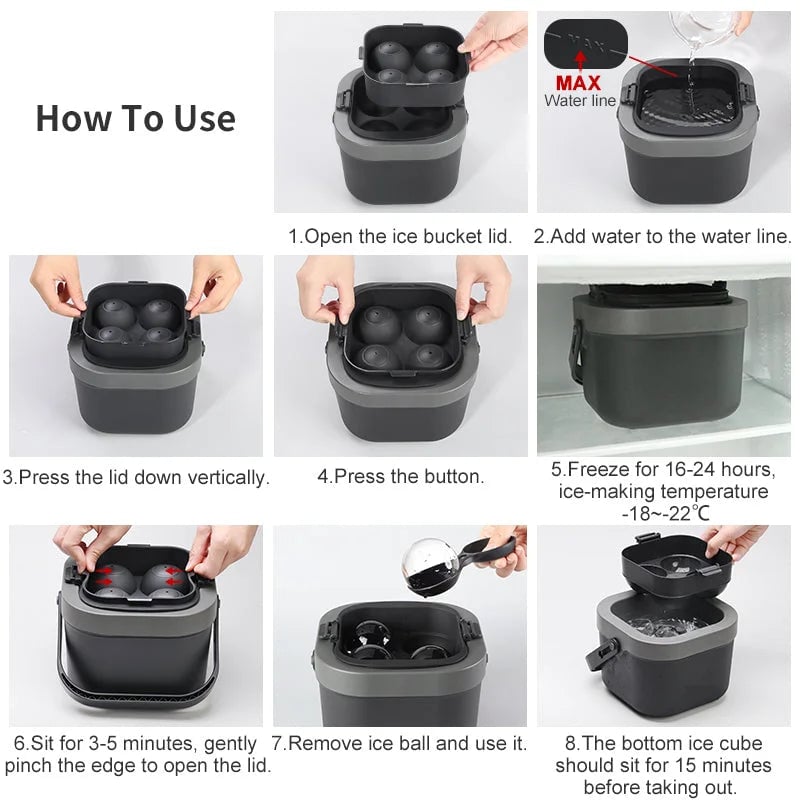 How To Use

MAX

MAX
Water line

1.Open the ice bucket lid.

2.Add water to the water line.

3.Press the lid down vertically.

4.Press the button.

5.Freeze for 16-24 hours, ice-making temperature -18~-22℃

6.Sit for 3-5 minutes, gently pinch the edge to open the lid.

7.Remove ice ball and use it.

8.The bottom ice cube should sit for 15 minutes before taking out.