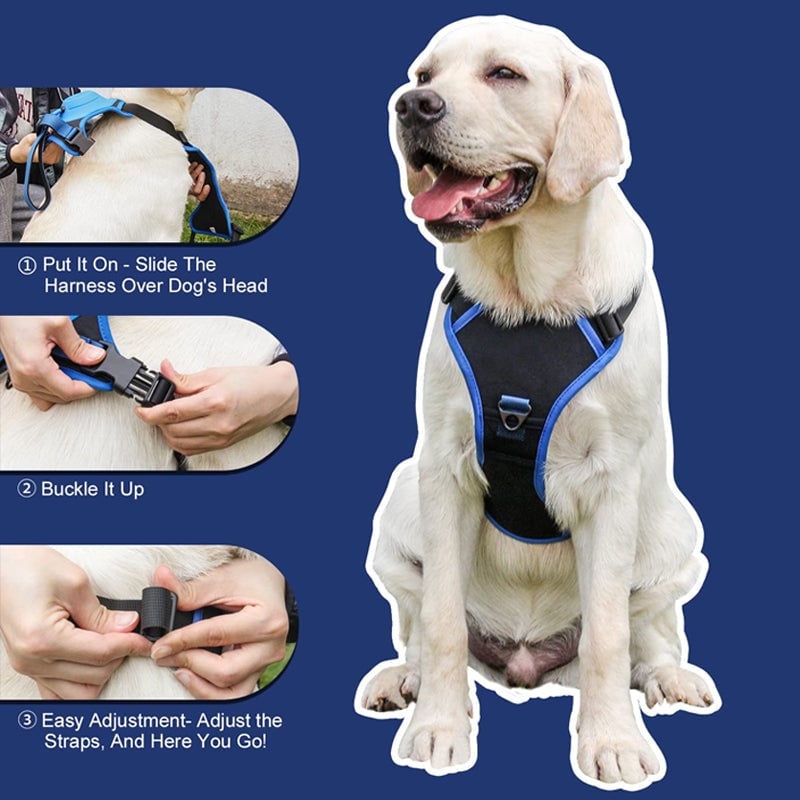 ① Put It On - Slide The Harness Over Dog's Head

② Buckle It Up

③ Easy Adjustment- Adjust the Straps, And Here You Go!