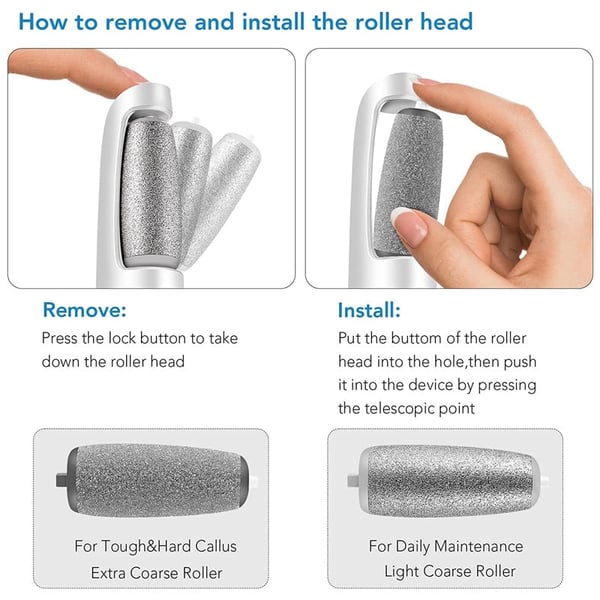 How to remove and install the roller head

Remove:
Press the lock button to take down the roller head

Install:
Put the buttom of the roller head into the hole,then push it into the device by pressing the telescopic point

For Tough&Hard Callus
Extra Coarse Roller

For Daily Maintenance
Light Coarse Roller