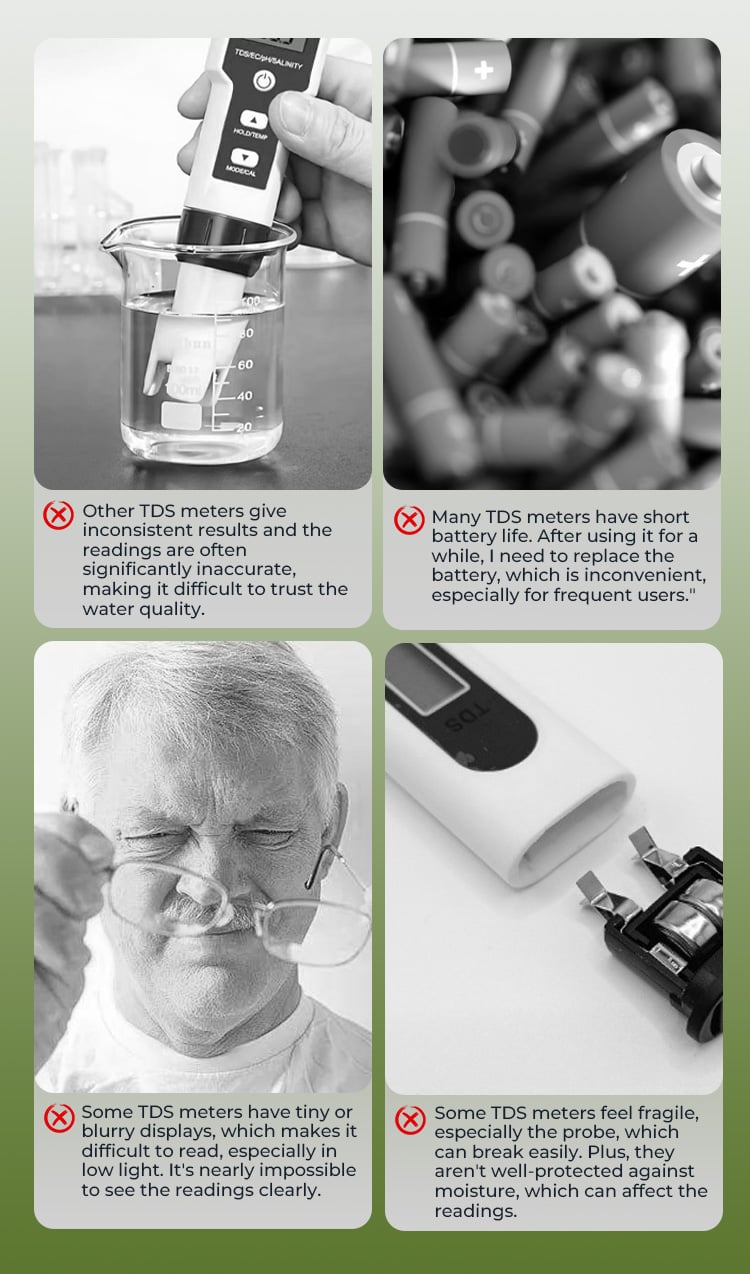 TDS/EC/pH/SALINITY

HOLD/TEMP

MODE/CAL

100

80

60

40

20

Other TDS meters give inconsistent results and the readings are often significantly inaccurate, making it difficult to trust the water quality.

Many TDS meters have short battery life. After using it for a while, I need to replace the battery, which is inconvenient, especially for frequent users."

TDS

Some TDS meters have tiny or blurry displays, which makes it difficult to read, especially in low light. It's nearly impossible to see the readings clearly.

Some TDS meters feel fragile, especially the probe, which can break easily. Plus, they aren't well-protected against moisture, which can affect the readings.