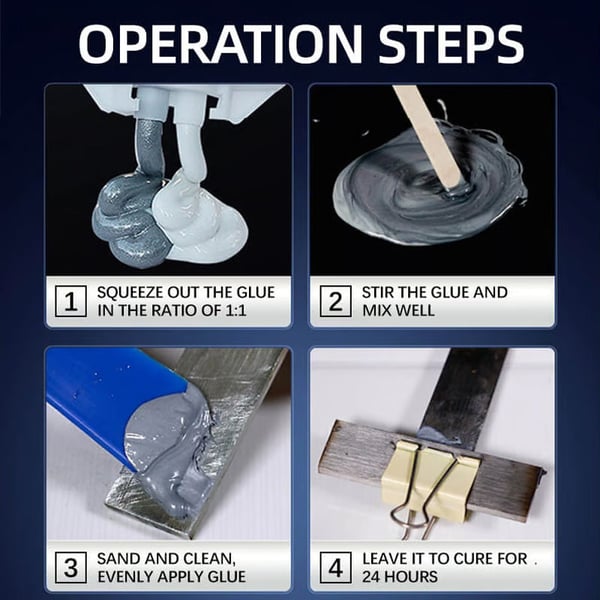 OPERATION STEPS

1 SQUEEZE OUT THE GLUE IN THE RATIO OF 1:1

2 STIR THE GLUE AND MIX WELL

3 SAND AND CLEAN, EVENLY APPLY GLUE

4 LEAVE IT TO CURE FOR . 24 HOURS