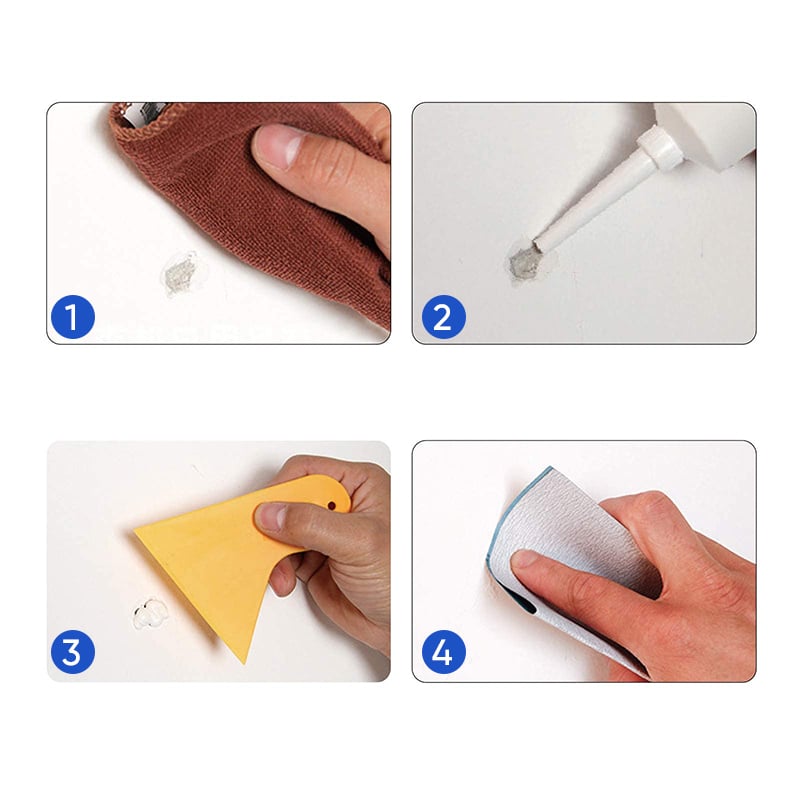 1

2

3

4