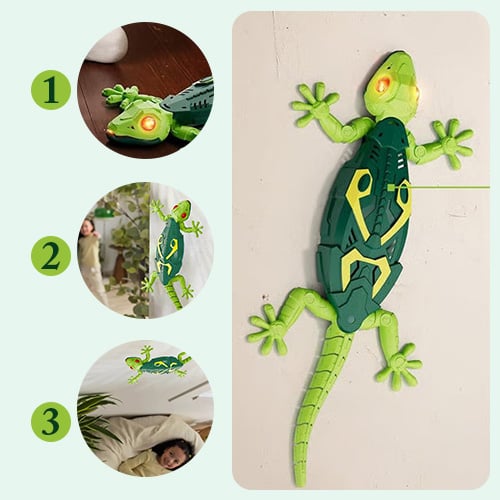 1

2

3