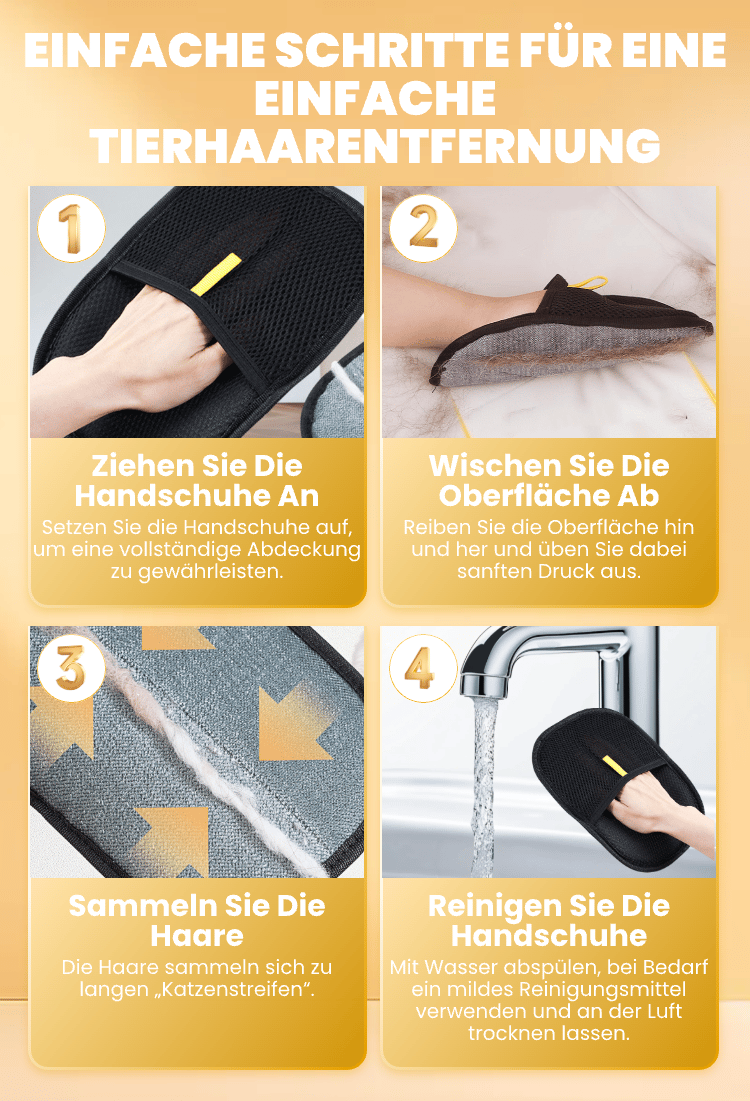 EINFACHE SCHRITTE FÜR EINE EINFACHE TIERHAARENTFERNUNG

1

Ziehen Sie Die Handschuhe An

Setzen Sie die Handschuhe auf, um eine vollständige Abdeckung zu gewährleisten.

2

Wischen Sie Die Oberfläche Ab

Reiben Sie die Oberfläche hin und her und üben Sie dabei sanften Druck aus.

3

Sammeln Sie Die Haare

Die Haare sammeln sich zu langen „Katzenstreifen".

4

Reinigen Sie Die Handschuhe

Mit Wasser abspülen, bei Bedarf ein mildes Reinigungsmittel verwenden und an der Luft trocknen lassen.