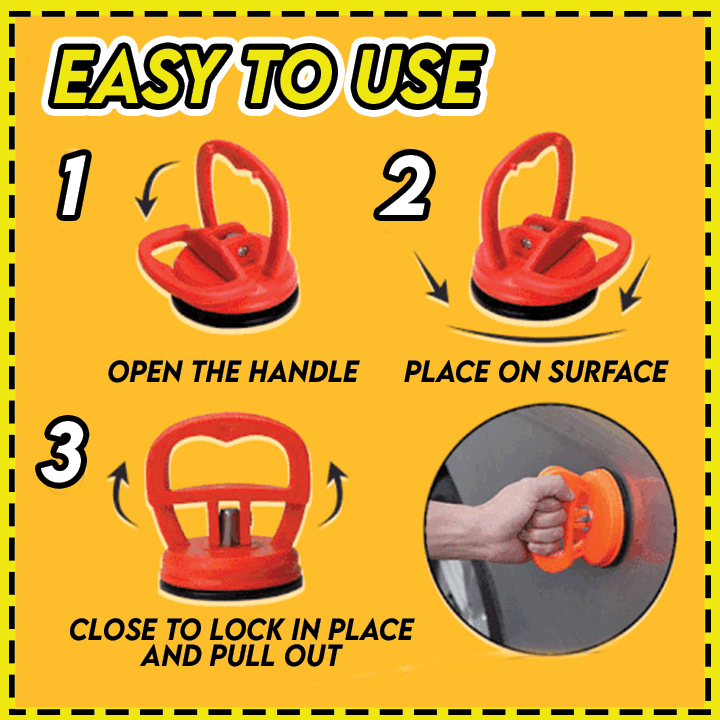 EASY TO USE

1

OPEN THE HANDLE

2

PLACE ON SURFACE

3

CLOSE TO LOCK IN PLACE AND PULL OUT