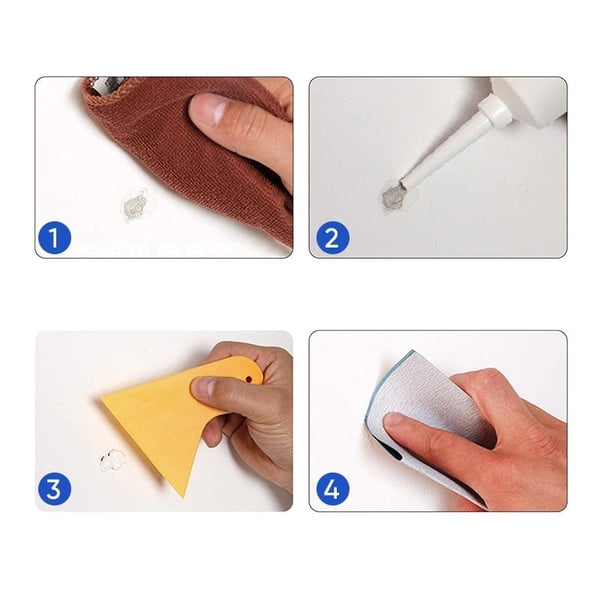 1

2

3

4