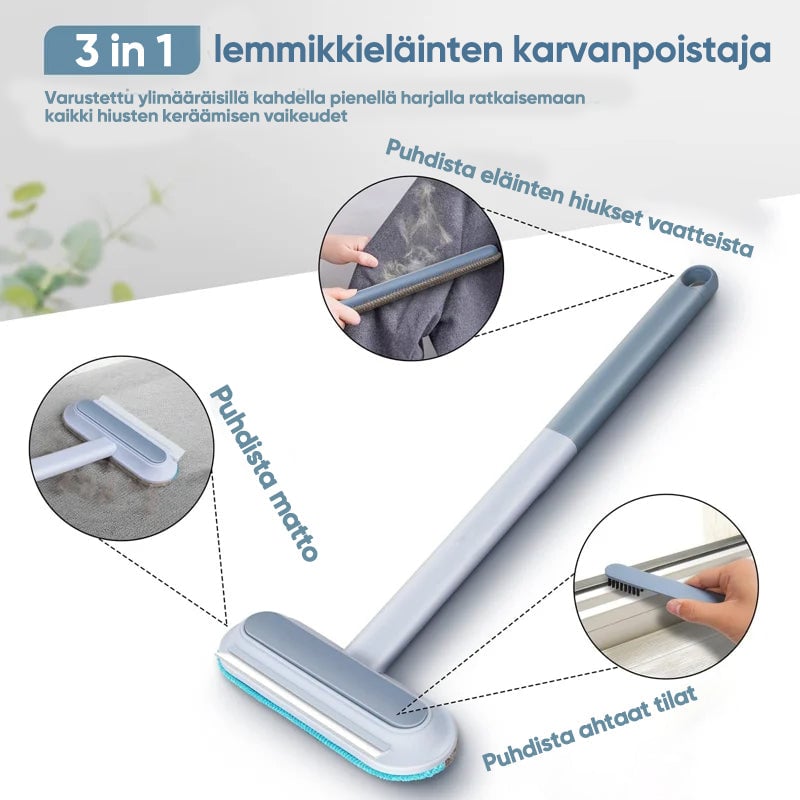 3 in 1 lemmikkieläinten karvanpoistaja

Varustettu ylimääräisillä kahdella pienellä harjalla ratkaisemaan kaikki hiusten keräämisen vaikeudet

Puhdista eläinten hiukset vaatteista

Puhdista matto

Puhdista ahtaat tilat