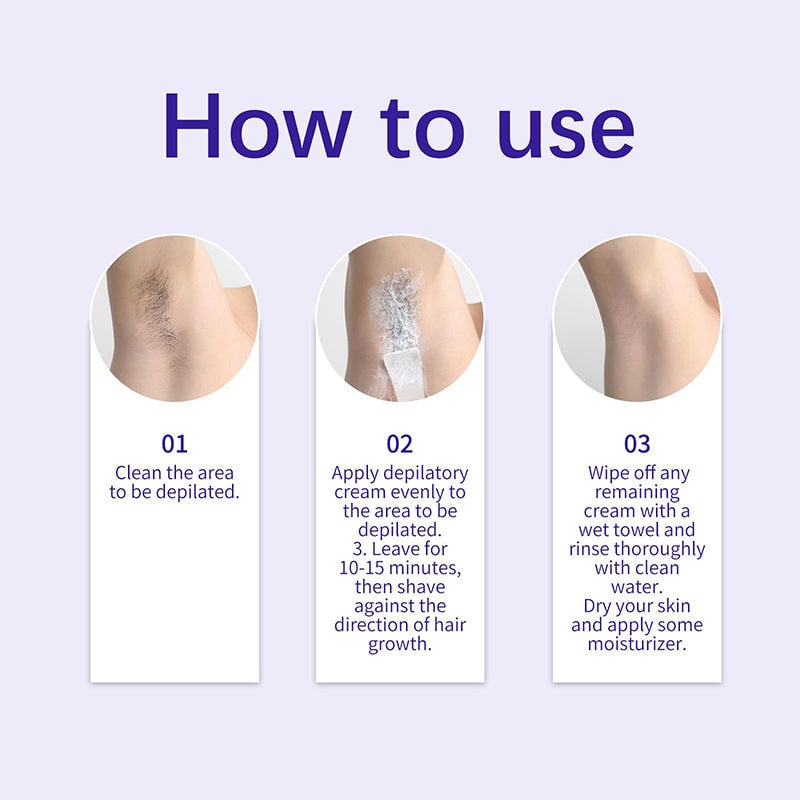 How to use

01
Clean the area to be depilated.

02
Apply depilatory cream evenly to the area to be depilated.
3. Leave for 10-15 minutes, then shave against the direction of hair growth.

03
Wipe off any remaining cream with a wet towel and rinse thoroughly with clean water.
Dry your skin and apply some moisturizer.