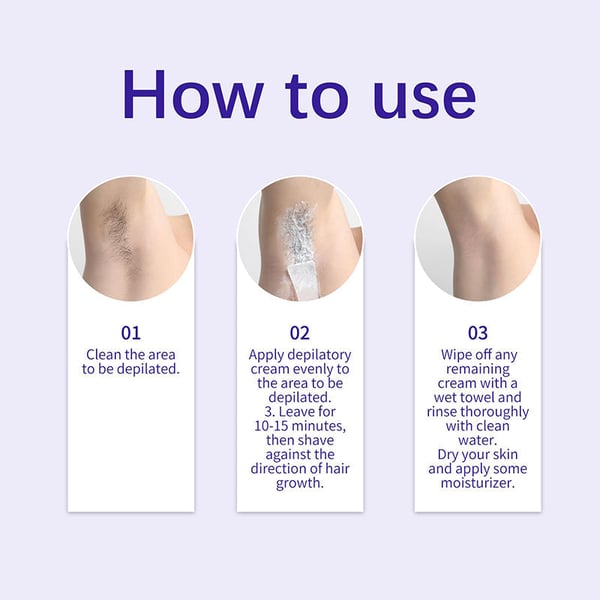 How to use

01
Clean the area to be depilated.

02
Apply depilatory cream evenly to the area to be depilated.
3. Leave for 10-15 minutes, then shave against the direction of hair growth.

03
Wipe off any remaining cream with a wet towel and rinse thoroughly with clean water.
Dry your skin and apply some moisturizer.