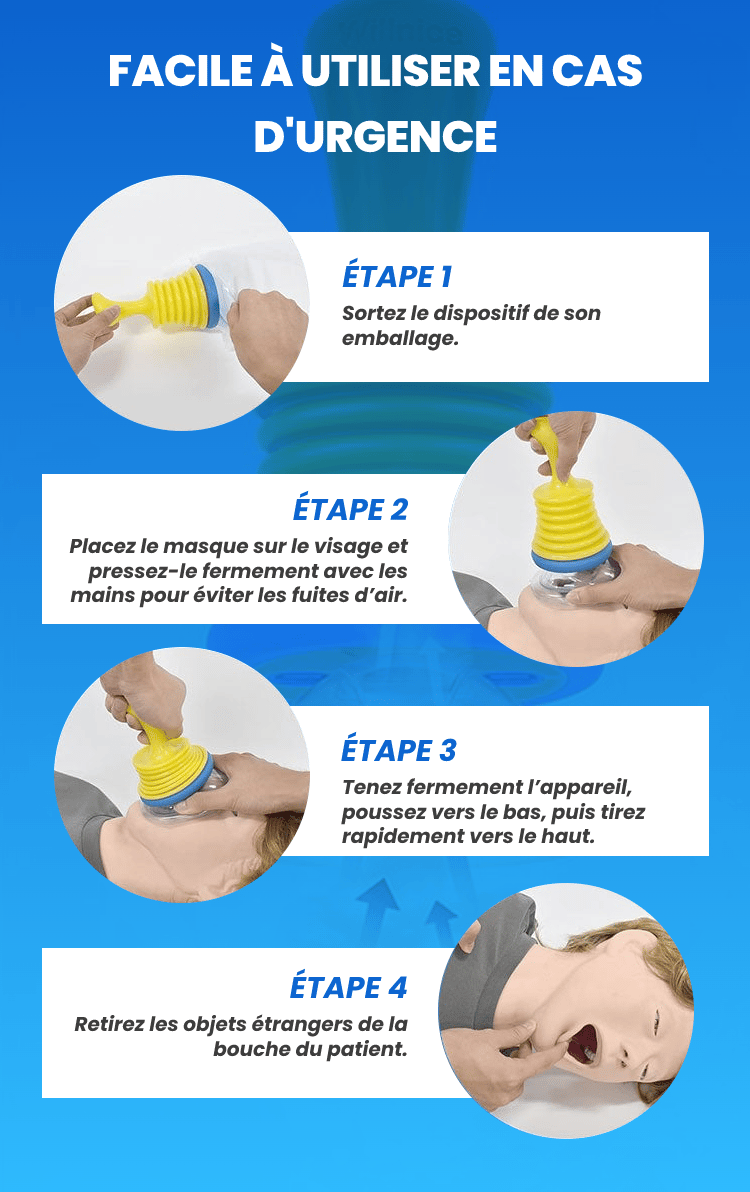 FACILE À UTILISER EN CAS D'URGENCE

ÉTAPE 1

Sortez le dispositif de son emballage.

ÉTAPE 2

Placez le masque sur le visage et pressez-le fermement avec les mains pour éviter les fuites d'air.

ÉTAPE 3

Tenez fermement l'appareil, poussez vers le bas, puis tirez rapidement vers le haut.

ÉTAPE 4

Retirez les objets étrangers de la bouche du patient.