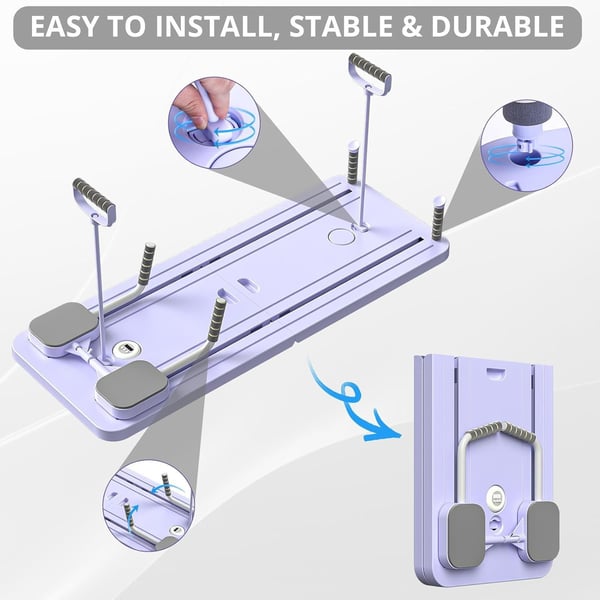 EASY TO INSTALL, STABLE & DURABLE