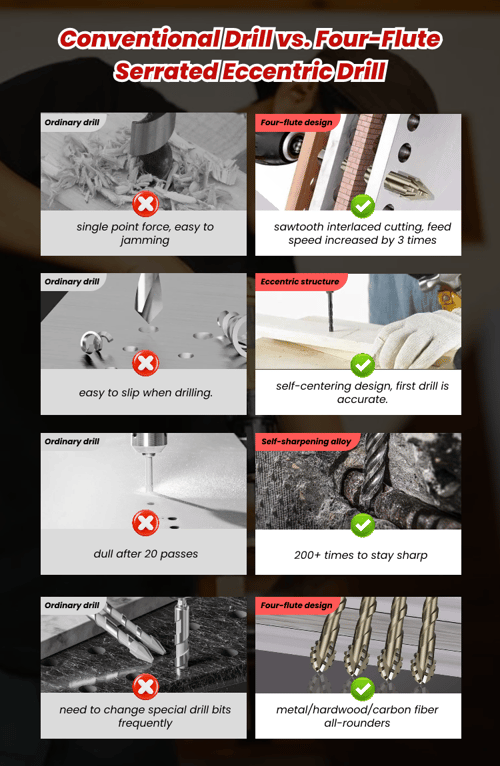 Conventional Drill vs. Four-Flute Serrated Eccentric Drill

Ordinary drill

single point force, easy to jamming

Four-flute design

sawtooth interlaced cutting, feed speed increased by 3 times

Ordinary drill

easy to slip when drilling.

Eccentric structure

self-centering design, first drill is accurate.

Ordinary drill

dull after 20 passes

Self-sharpening alloy

200+ times to stay sharp

Ordinary drill

need to change special drill bits frequently

Four-flute design

metal/hardwood/carbon fiber all-rounders