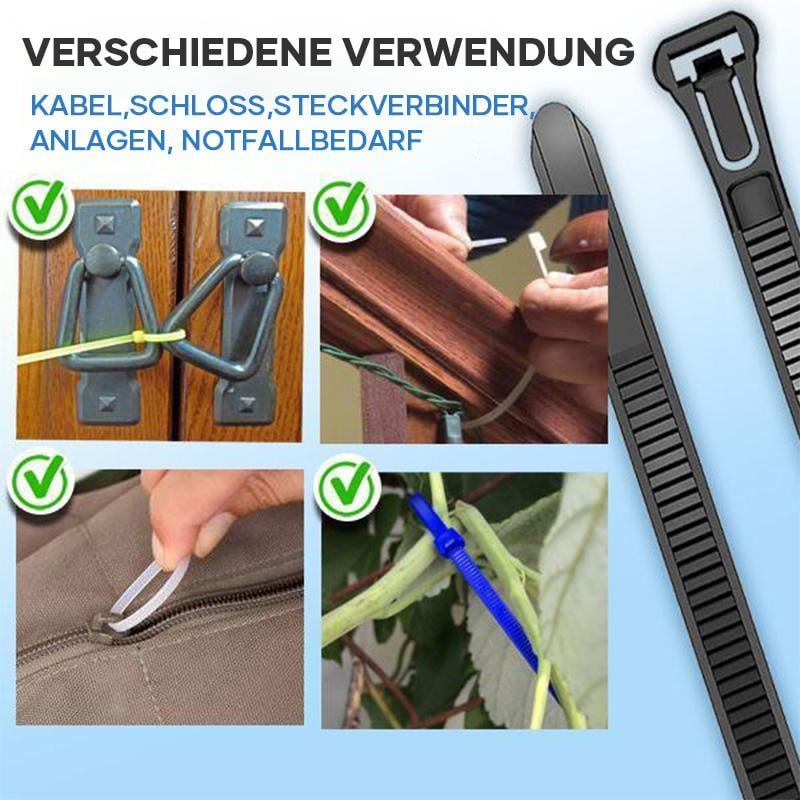 VERSCHIEDENE VERWENDUNG

KABEL,SCHLOSS,STECKVERBINDER, ANLAGEN, NOTFALLBEDARF