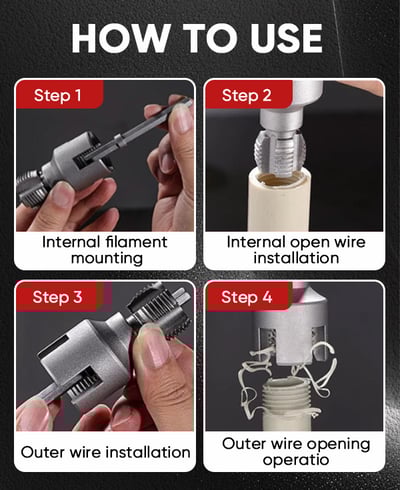 HOW TO USE

Step 1

Internal filament mounting

Step 2

Internal open wire installation

Step 3

Outer wire installation

Step 4

Outer wire opening operatio