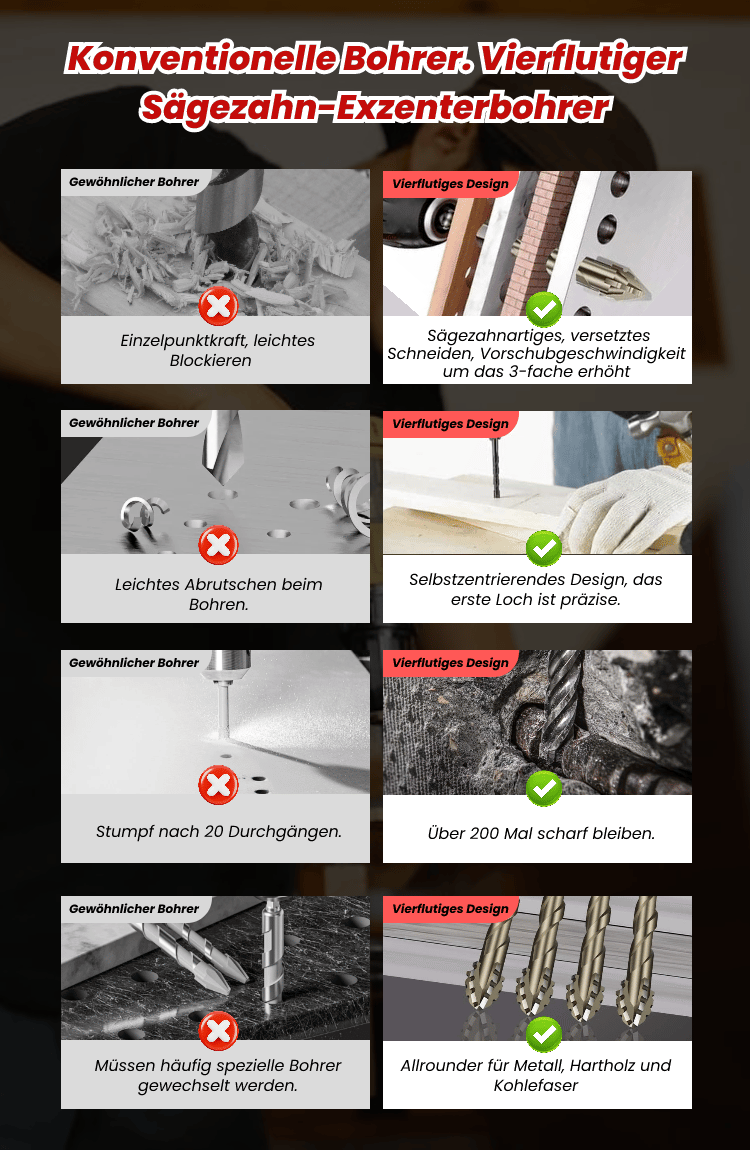 Konventionelle Bohrer. Vierflutiger Sägezahn-Exzenterbohrer

Gewöhnlicher Bohrer

Einzelpunktkraft, leichtes Blockieren

Vierflutiges Design

Sägezahnartiges, versetztes Schneiden, Vorschubgeschwindigkeit um das 3-fache erhöht

Gewöhnlicher Bohrer

Leichtes Abrutschen beim Bohren.

Vierflutiges Design

Selbstzentrierendes Design, das erste Loch ist präzise.

Gewöhnlicher Bohrer

Stumpf nach 20 Durchgängen.

Vierflutiges Design

Über 200 Mal scharf bleiben.

Gewöhnlicher Bohrer

Müssen häufig spezielle Bohrer gewechselt werden.

Vierflutiges Design

Allrounder für Metall, Hartholz und Kohlefaser