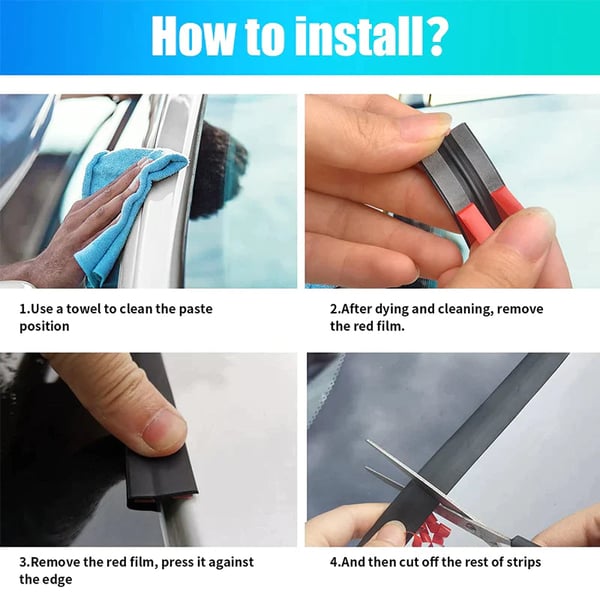 How to install?

1.Use a towel to clean the paste position

2.After dying and cleaning, remove the red film.

3.Remove the red film, press it against the edge

4.And then cut off the rest of strips