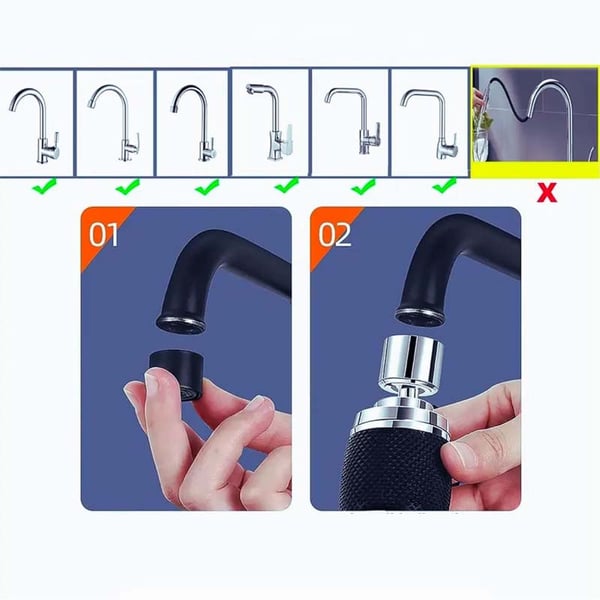 X

01

02