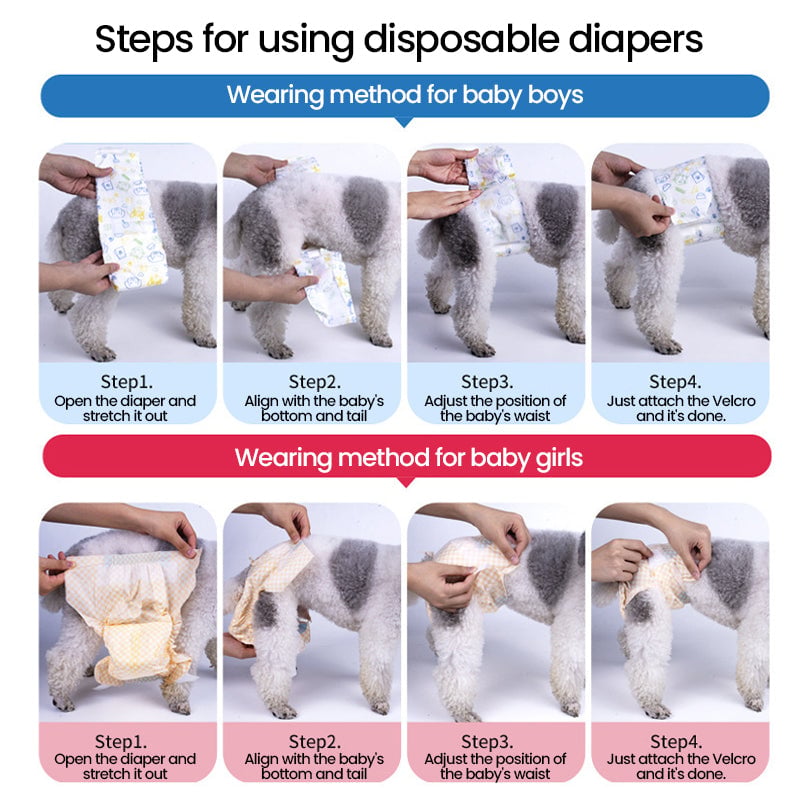 Steps for using disposable diapers

Wearing method for baby boys

Step1.
Open the diaper and stretch it out

Step2.
Align with the baby's bottom and tail

Step3.
Adjust the position of the baby's waist

Step4.
Just attach the Velcro and it's done.

Wearing method for baby girls

Step1.
Open the diaper and stretch it out

Step2.
Align with the baby's bottom and tail

Step3.
Adjust the position of the baby's waist

Step4.
Just attach the Velcro and it's done.