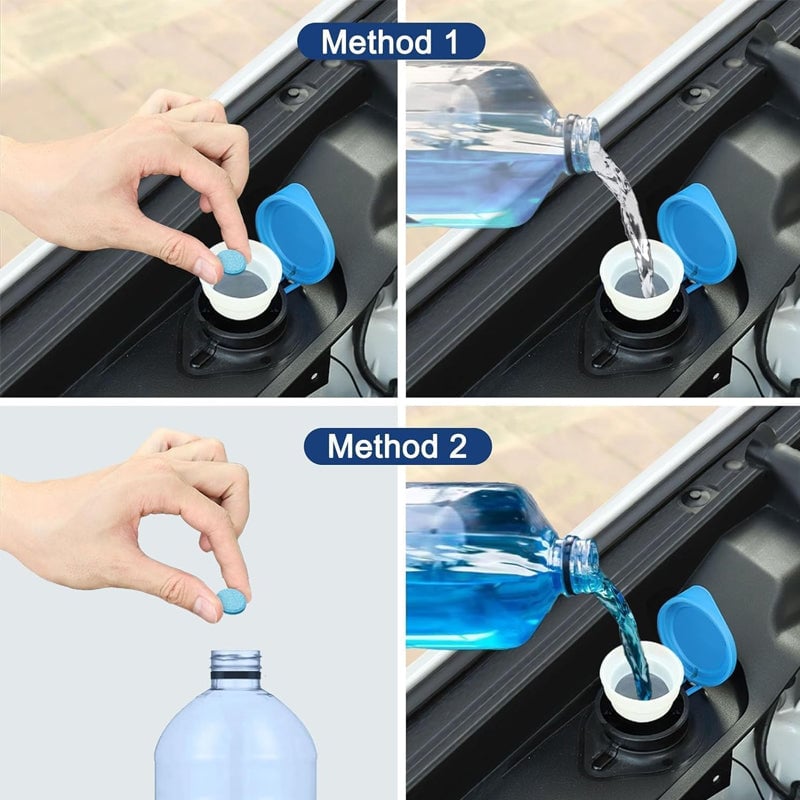 Method 1

Method 2