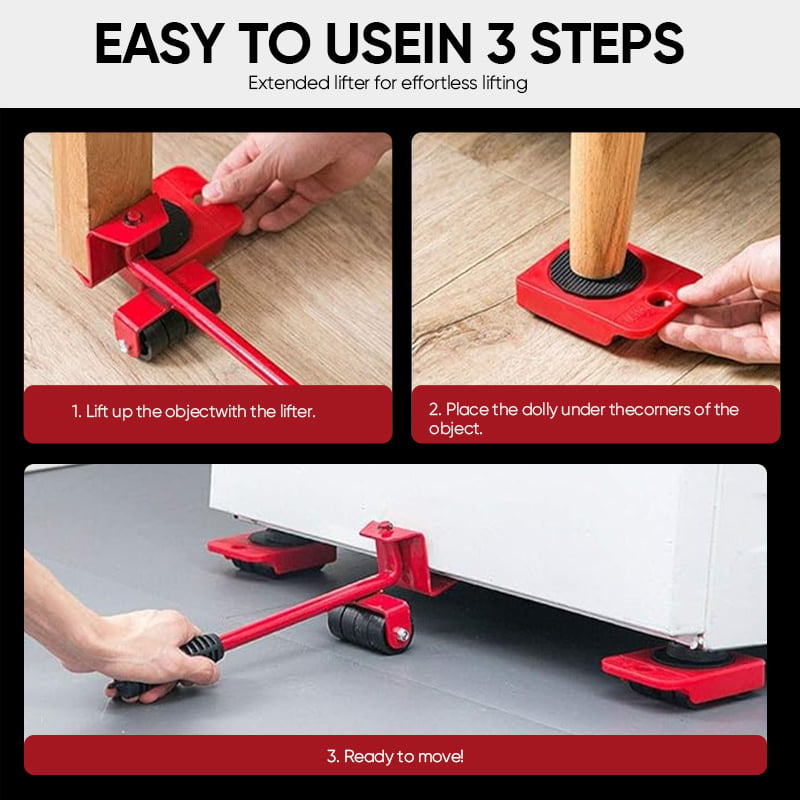 EASY TO USEIN 3 STEPS

Extended lifter for effortless lifting

1. Lift up the objectwith the lifter.

2. Place the dolly under thecorners of the object.

3. Ready to move!