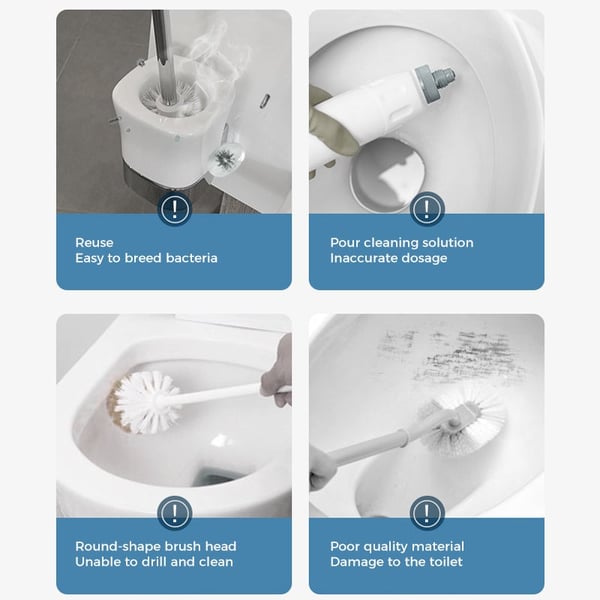 !
Reuse
Easy to breed bacteria

!
Pour cleaning solution
Inaccurate dosage

!
Round-shape brush head
Unable to drill and clean

!
Poor quality material
Damage to the toilet