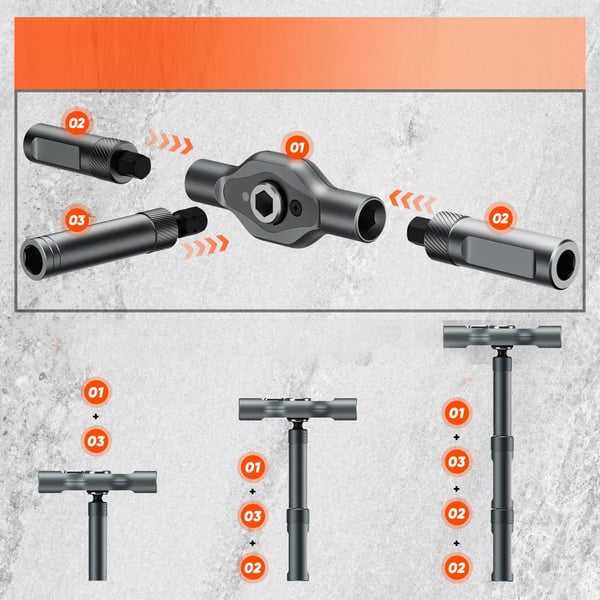 02

01

03

02

01
+
03

01
+
03
+
02

01
+
03
+
02
+
02