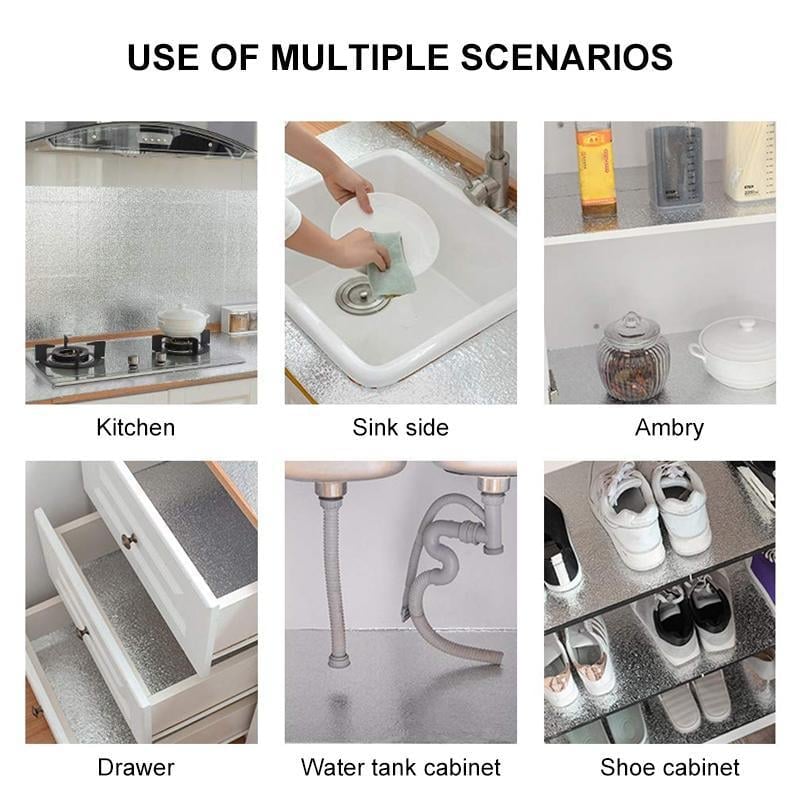 USE OF MULTIPLE SCENARIOS

Kitchen

Sink side

Ambry

Drawer

Water tank cabinet

Shoe cabinet