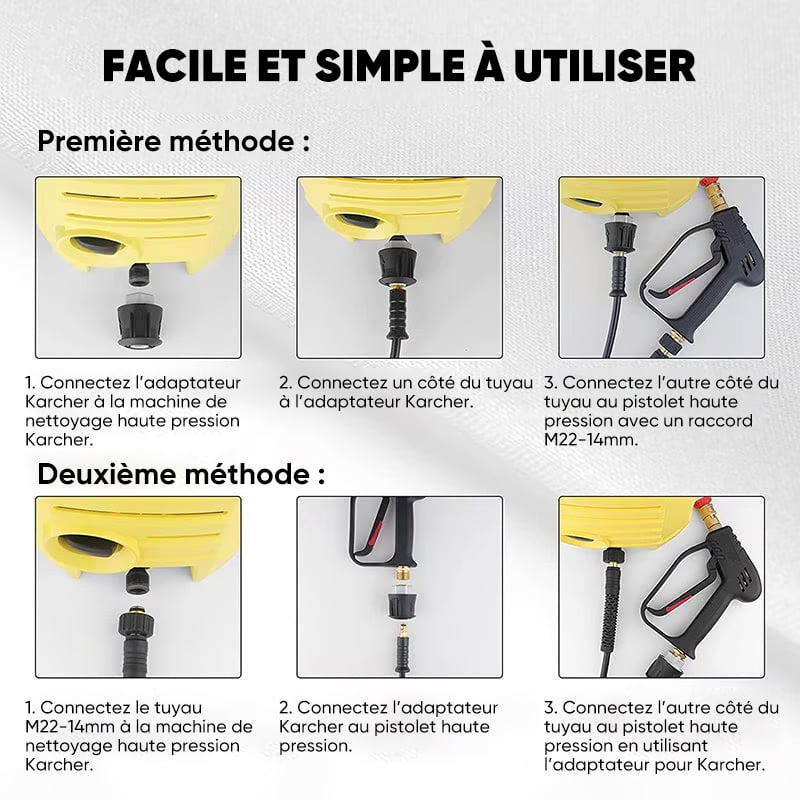 FACILE ET SIMPLE À UTILISER

Première méthode :

1. Connectez l'adaptateur Karcher à la machine de nettoyage haute pression Karcher.

2. Connectez un côté du tuyau à l'adaptateur Karcher.

3. Connectez l'autre côté du tuyau au pistolet haute pression avec un raccord M22-14mm.

Deuxième méthode :

1. Connectez le tuyau M22-14mm à la machine de nettoyage haute pression Karcher.

2. Connectez l'adaptateur Karcher au pistolet haute pression.

3. Connectez l'autre côté du tuyau au pistolet haute pression en utilisant l'adaptateur pour Karcher.