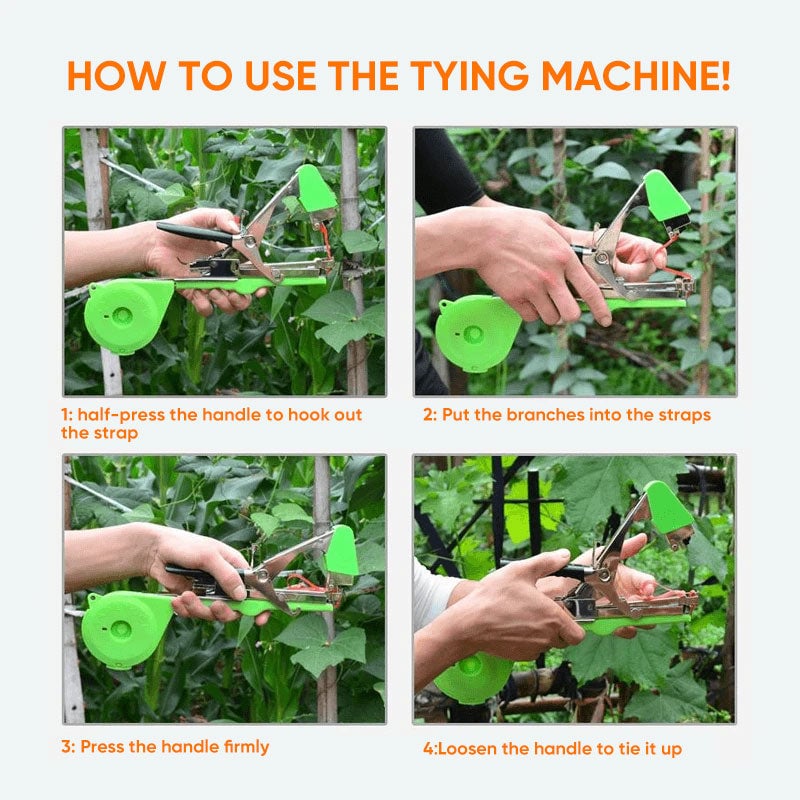 HOW TO USE THE TYING MACHINE!

1: half-press the handle to hook out the strap

2: Put the branches into the straps

3: Press the handle firmly

4:Loosen the handle to tie it up