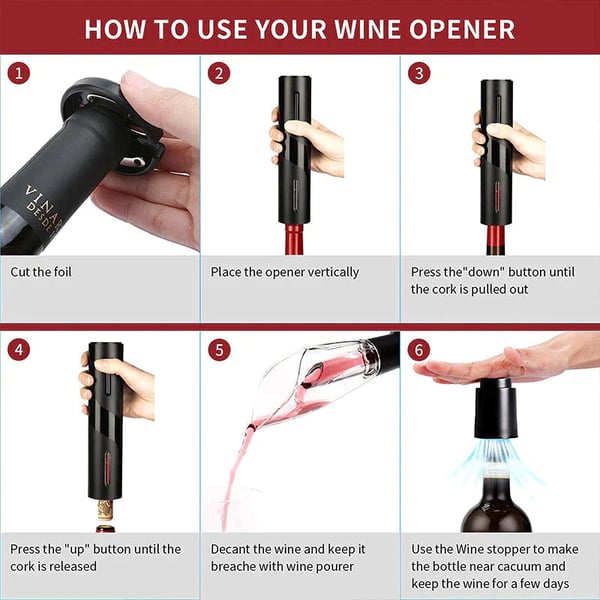 HOW TO USE YOUR WINE OPENER

1

VINAR
DESDE

Cut the foil

2

Place the opener vertically

3

Press the"down" button until the cork is pulled out

4

Press the "up" button until the cork is released

5

Decant the wine and keep it breache with wine pourer

6

Use the Wine stopper to make the bottle near cacuum and keep the wine for a few days