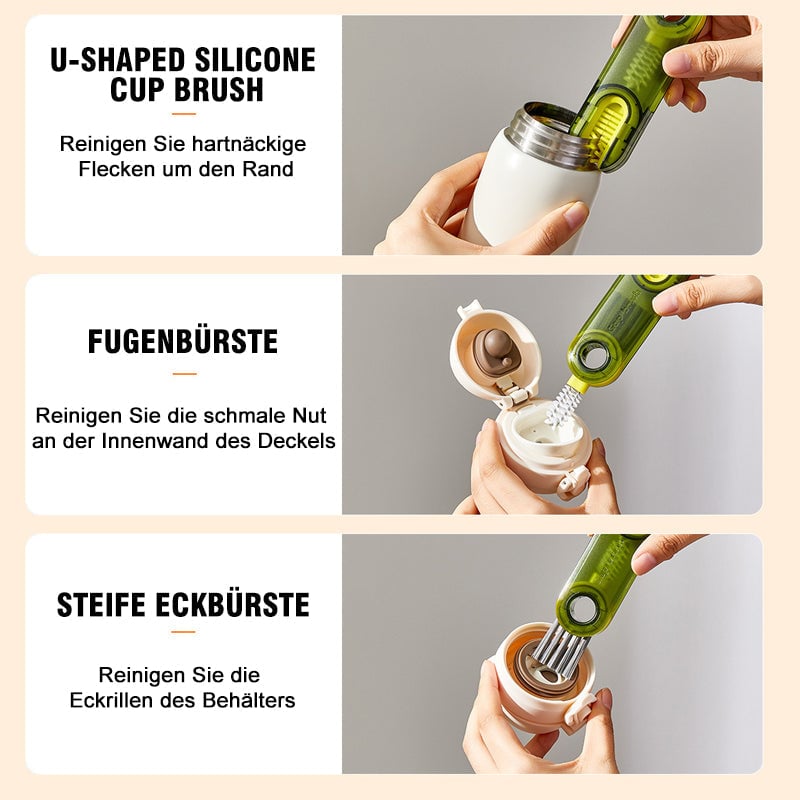 U-SHAPED SILICONE CUP BRUSH

Reinigen Sie hartnäckige Flecken um den Rand

FUGENBÜRSTE

Reinigen Sie die schmale Nut an der Innenwand des Deckels

STEIFE ECKBÜRSTE

Reinigen Sie die Eckrillen des Behälters