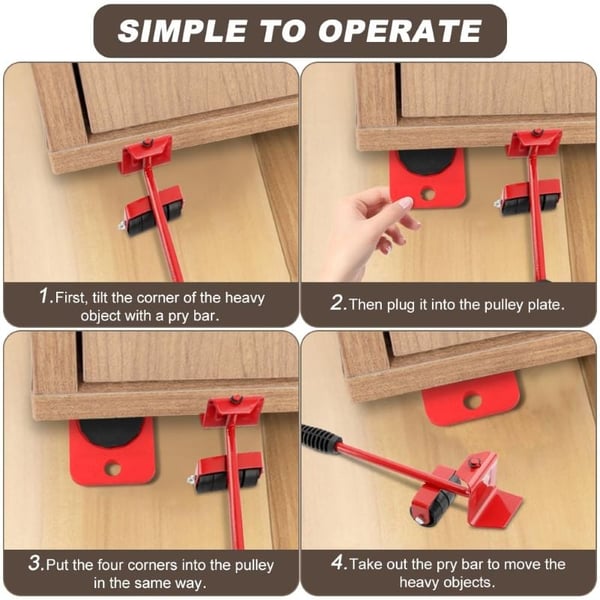 SIMPLE TO OPERATE

1.First, tilt the corner of the heavy object with a pry bar.

2.Then plug it into the pulley plate.

3.Put the four corners into the pulley in the same way.

4.Take out the pry bar to move the heavy objects.