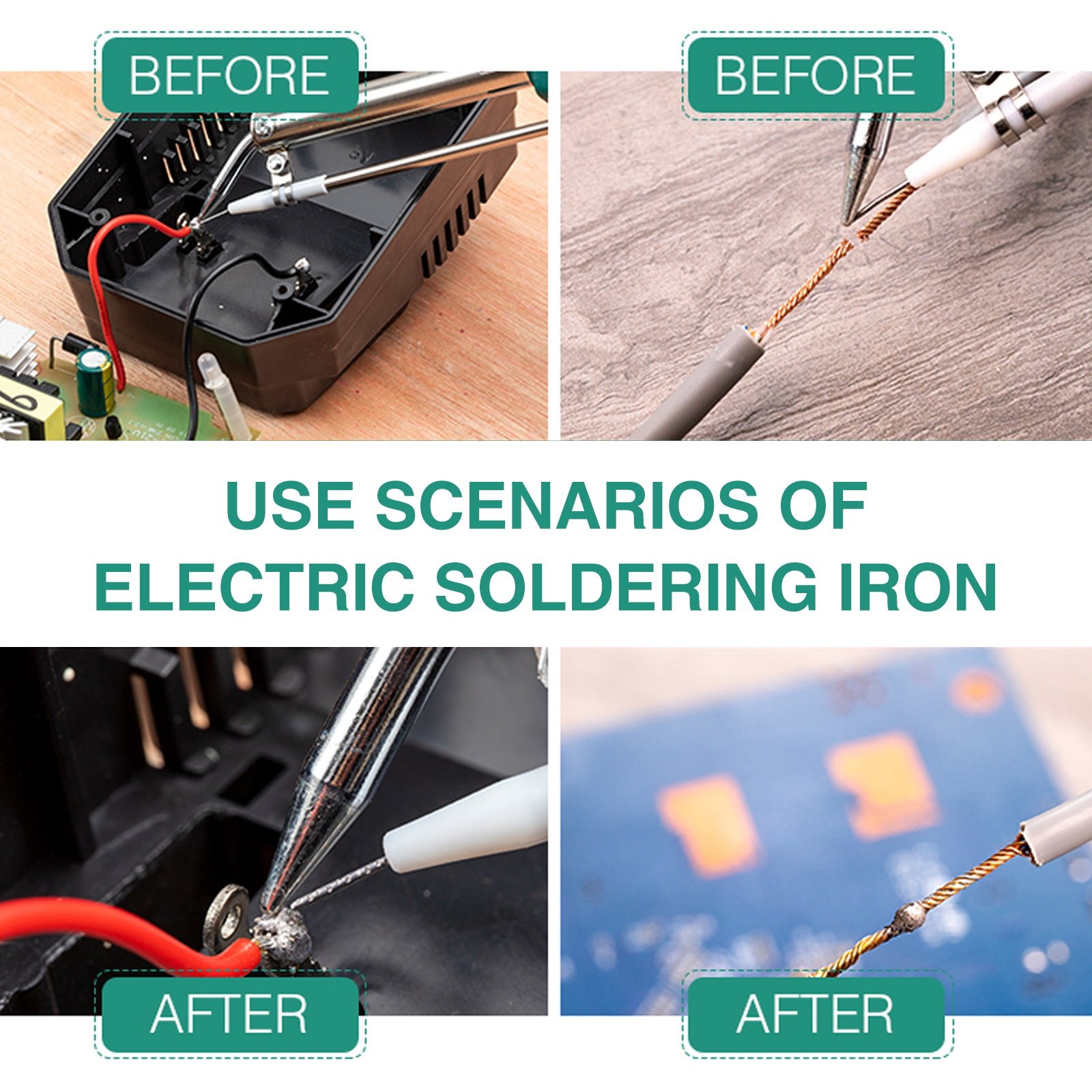 BEFORE

BEFORE

USE SCENARIOS OF
ELECTRIC SOLDERING IRON

AFTER

AFTER