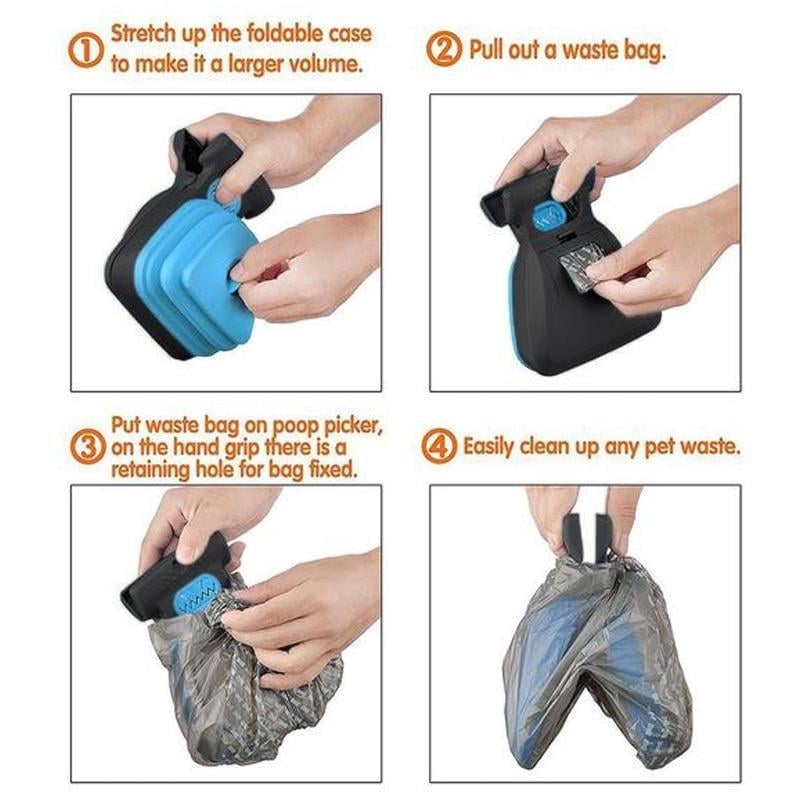 ① Stretch up the foldable case to make it a larger volume.

② Pull out a waste bag.

③ Put waste bag on poop picker, on the hand grip there is a retaining hole for bag fixed.

④ Easily clean up any pet waste.