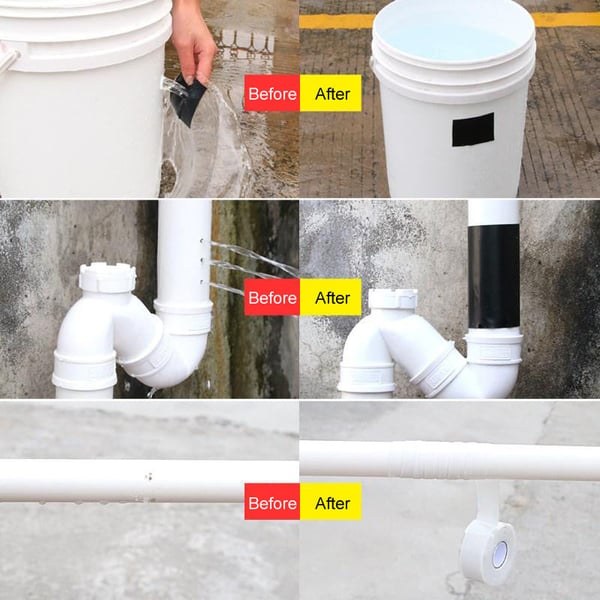 Before After

Before After

Before After