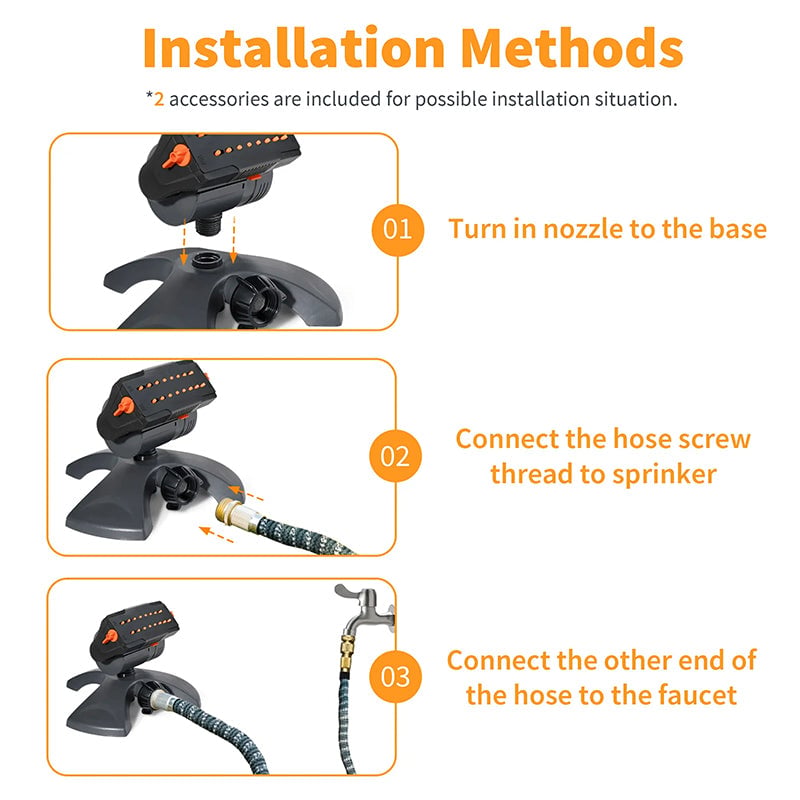 Installation Methods

*2 accessories are included for possible installation situation.

01 Turn in nozzle to the base

02 Connect the hose screw thread to sprinker

03 Connect the other end of the hose to the faucet