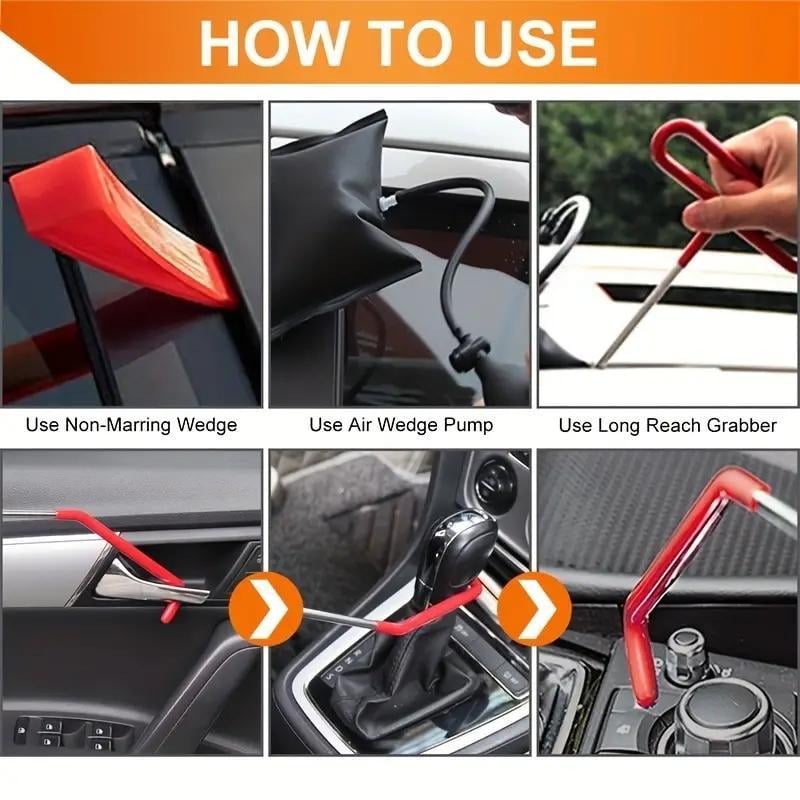 HOW TO USE

Use Non-Marring Wedge

Use Air Wedge Pump

Use Long Reach Grabber