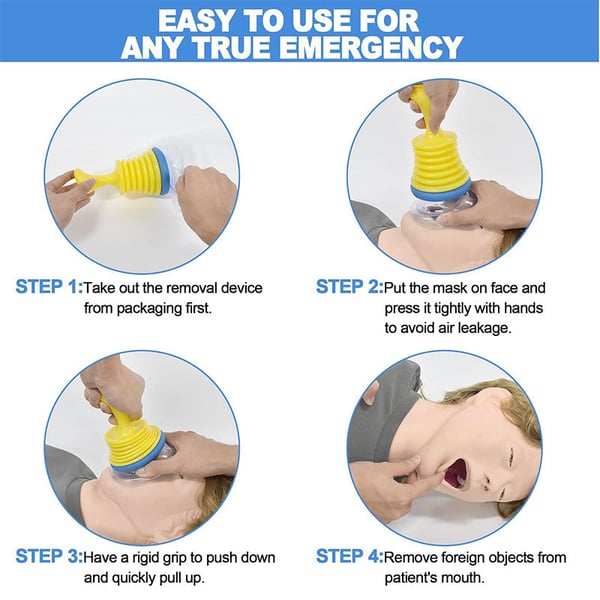 EASY TO USE FOR
ANY TRUE EMERGENCY

STEP 1:Take out the removal device from packaging first.

STEP 2:Put the mask on face and press it tightly with hands to avoid air leakage.

STEP 3:Have a rigid grip to push down and quickly pull up.

STEP 4:Remove foreign objects from patient's mouth.