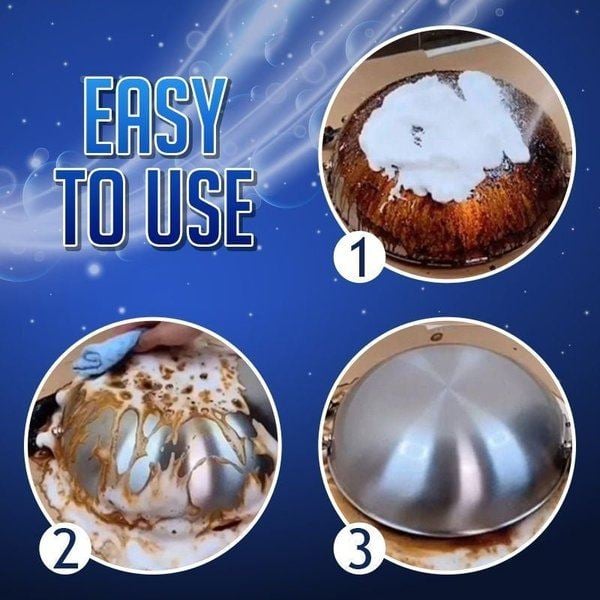 EASY TO USE

1

2

3