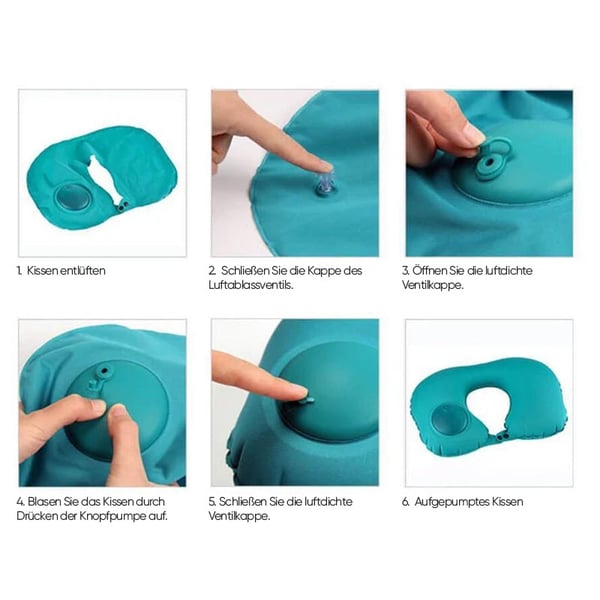 1. Kissen entlüften

2. Schließen Sie die Kappe des Luftablassventils.

3. Öffnen Sie die luftdichte Ventilkappe.

4. Blasen Sie das Kissen durch Drücken der Knopfpumpe auf.

5. Schließen Sie die luftdichte Ventilkappe.

6. Aufgepumptes Kissen