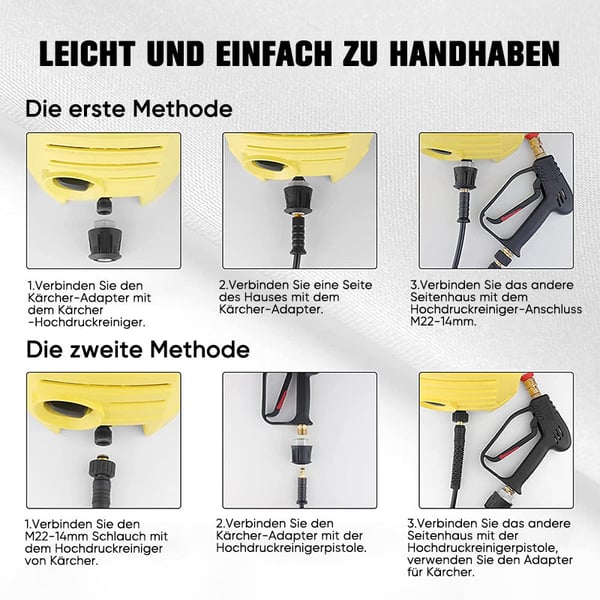 LEICHT UND EINFACH ZU HANDHABEN

Die erste Methode

1.Verbinden Sie den Kärcher-Adapter mit dem Kärcher -Hochdruckreiniger.

2.Verbinden Sie eine Seite des Hauses mit dem Kärcher-Adapter.

3.Verbinden Sie das andere Seitenhaus mit dem Hochdruckreiniger-Anschluss M22-14mm.

Die zweite Methode

1.Verbinden Sie den M22-14mm Schlauch mit dem Hochdruckreiniger von Kärcher.

2.Verbinden Sie den Kärcher-Adapter mit der Hochdruckreinigerpistole.

3.Verbinden Sie das andere Seitenhaus mit der Hochdruckreinigerpistole, verwenden Sie den Adapter für Kärcher.