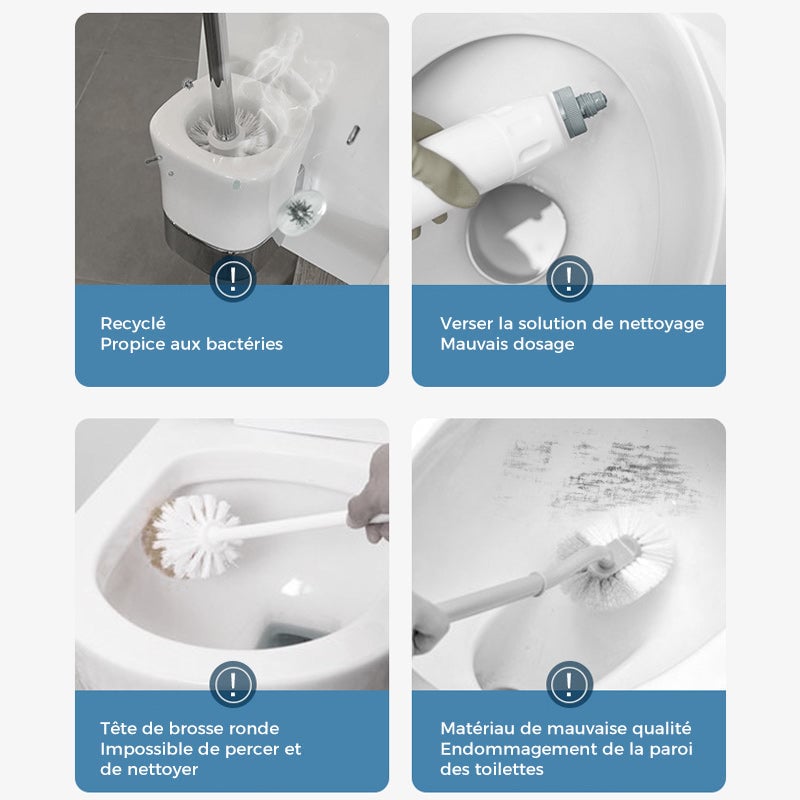 !

Recyclé
Propice aux bactéries

!

Verser la solution de nettoyage
Mauvais dosage

!

Tête de brosse ronde
Impossible de percer et de nettoyer

!

Matériau de mauvaise qualité
Endommagement de la paroi des toilettes