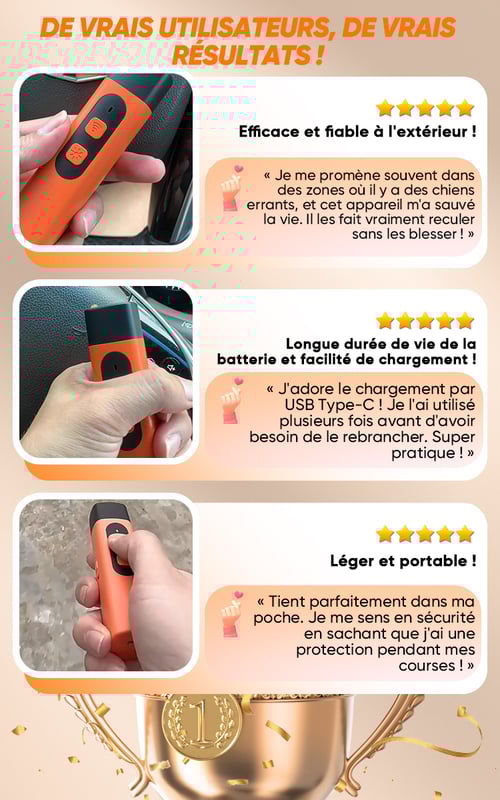 DE VRAIS UTILISATEURS, DE VRAIS RÉSULTATS !

Efficace et fiable à l'extérieur !

« Je me promène souvent dans des zones où il y a des chiens errants, et cet appareil m'a sauvé la vie. Il les fait vraiment reculer sans les blesser ! »

Longue durée de vie de la batterie et facilité de chargement !

« J'adore le chargement par USB Type-C ! Je l'ai utilisé plusieurs fois avant d'avoir besoin de le rebrancher. Super pratique ! »

Léger et portable !

« Tient parfaitement dans ma poche. Je me sens en sécurité en sachant que j'ai une protection pendant mes courses ! »

1